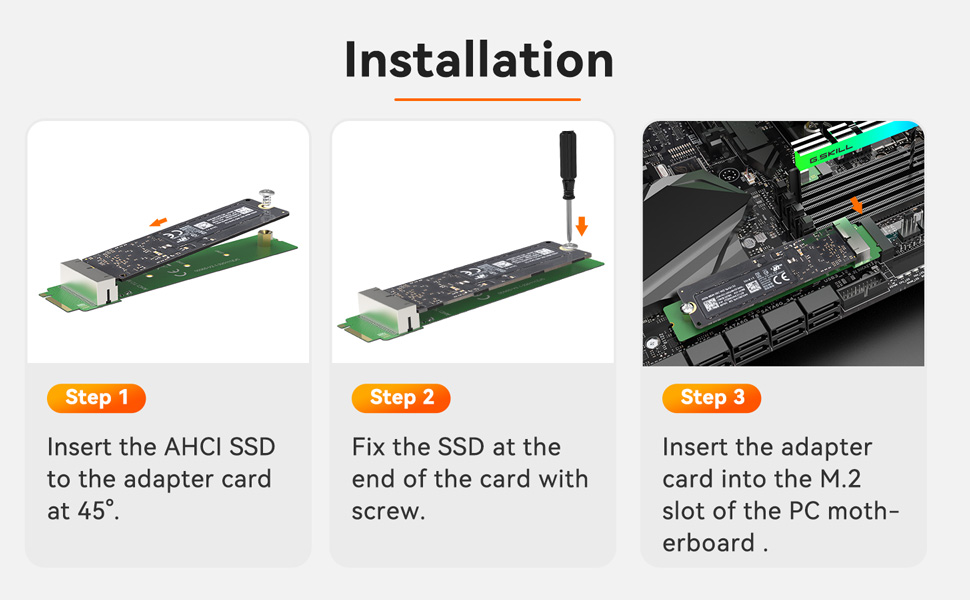 Installation

G.SKILL

Step 1

Insert the AHCI SSD to the adapter card at 45°.

Step 2

Fix the SSD at the end of the card with screw.

Step 3

Insert the adapter card into the M.2 slot of the PC motherboard .