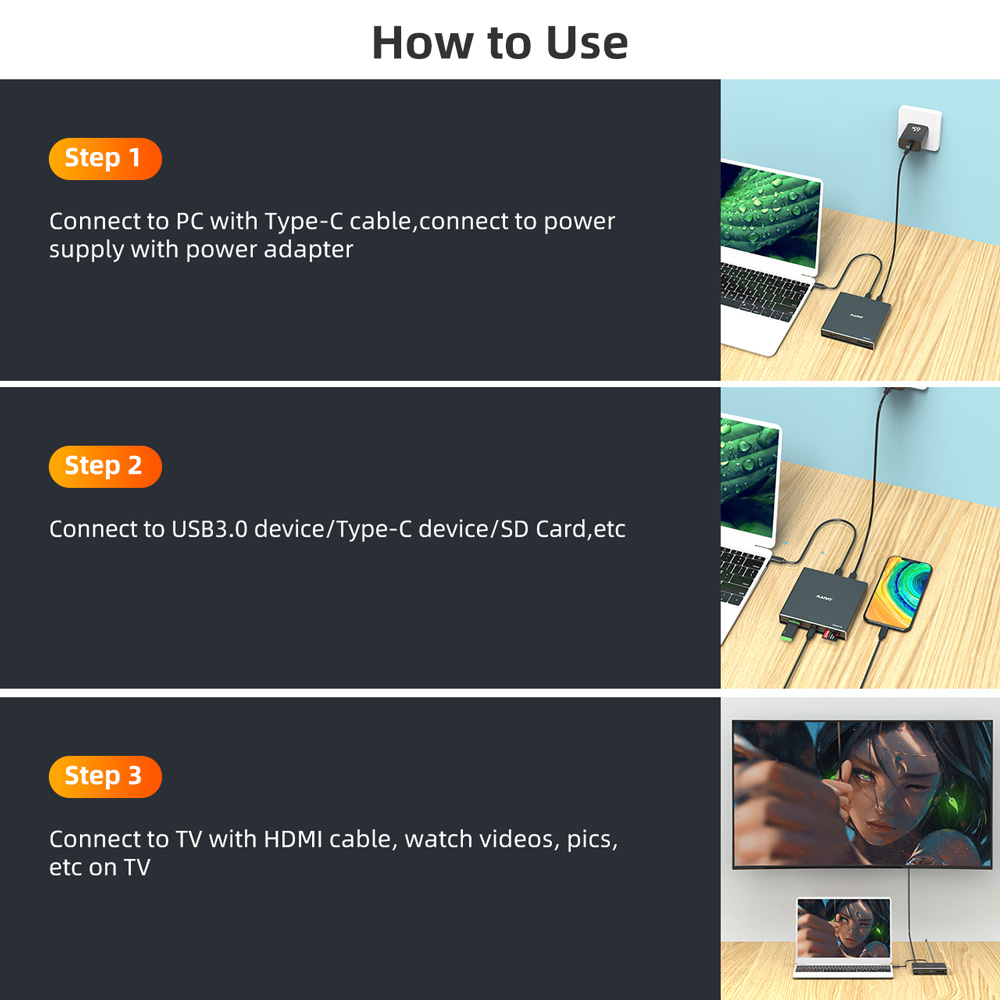 How to Use

Step 1

Connect to PC with Type-C cable,connect to power supply with power adapter

Step 2

Connect to USB3.0 device/Type-C device/SD Card,etc

Step 3

Connect to TV with HDMI cable, watch videos, pics, etc on TV