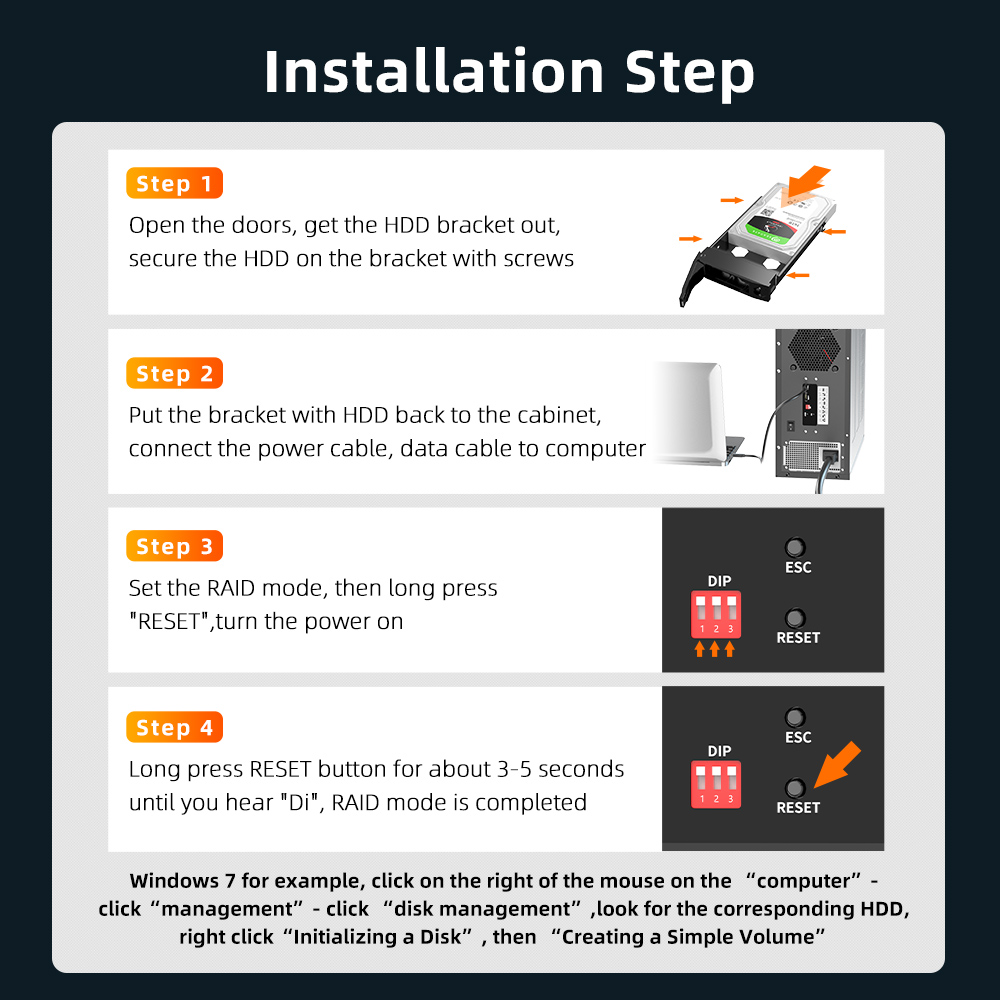 Installation Step

Step 1

Open the doors, get the HDD bracket out, secure the HDD on the bracket with screws

Step 2

Put the bracket with HDD back to the cabinet, connect the power cable, data cable to computer

Step 3

Set the RAID mode, then long press "RESET",turn the power on

DIP
1 2 3
ESC
RESET

Step 4

Long press RESET button for about 3-5 seconds until you hear "Di", RAID mode is completed

DIP
1 2 3
ESC
RESET

Windows 7 for example, click on the right of the mouse on the “computer” - click “management” - click “disk management” ,look for the corresponding HDD, right click “Initializing a Disk” , then “Creating a Simple Volume”